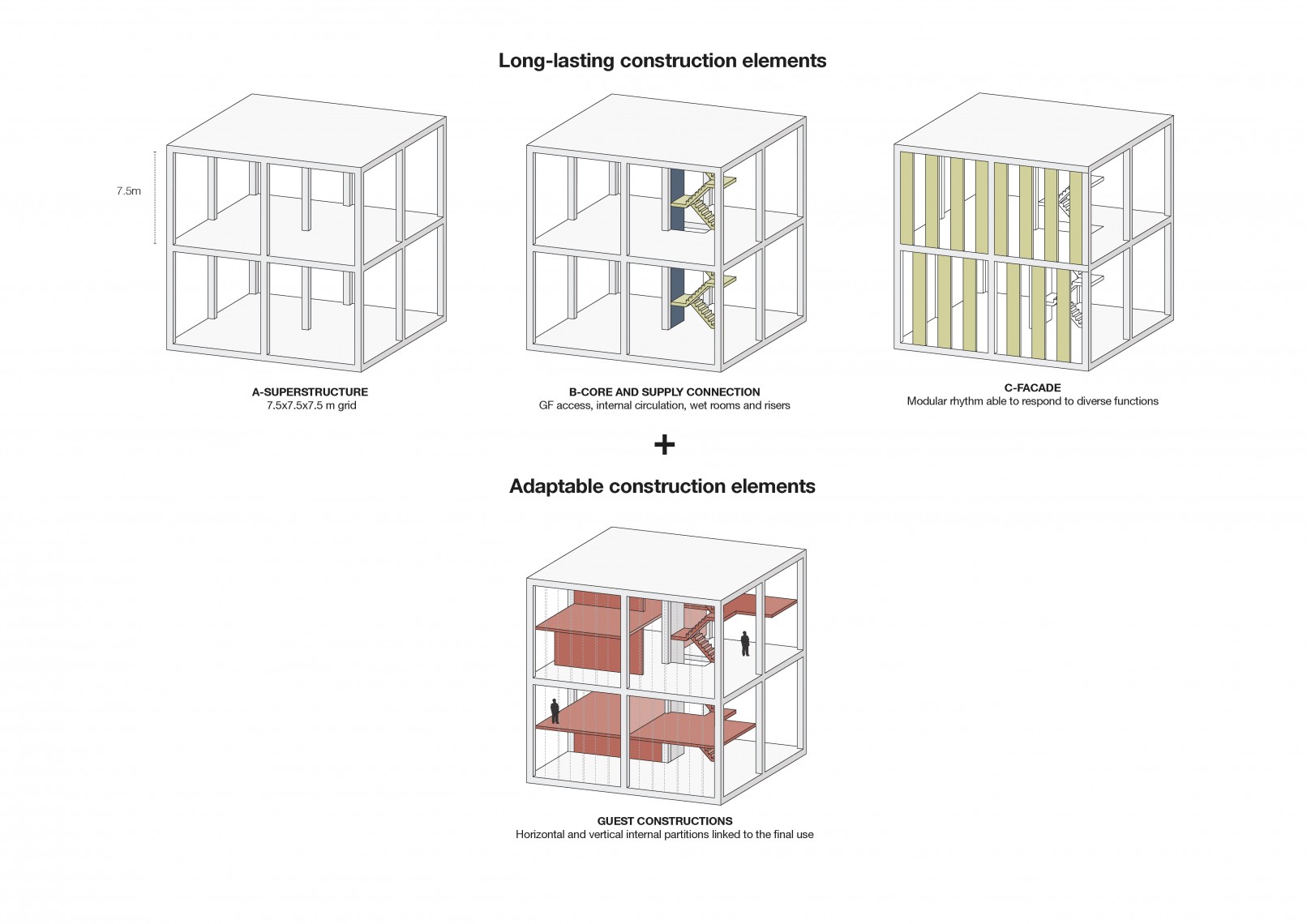 Long-lasting construction elements

7.5m

A-SUPERSTRUCTURE
7.5x7.5x7.5 m grid

B-CORE AND SUPPLY CONNECTION
GF access, internal circulation, wet rooms and risers

C-FACADE
Modular rhythm able to respond to diverse functions

+

Adaptable construction elements

GUEST CONSTRUCTIONS
Horizontal and vertical internal partitions linked to the final use