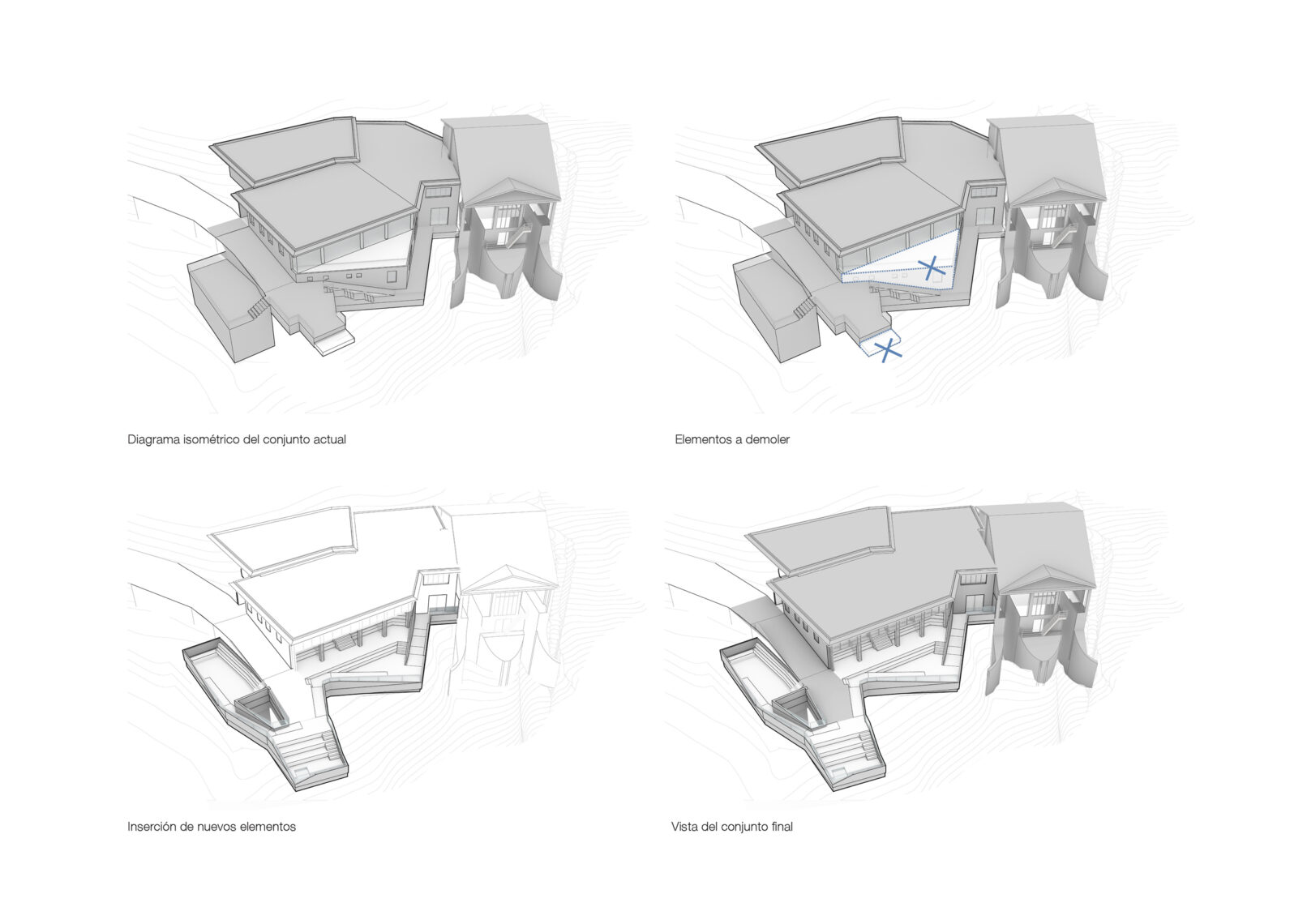 Diagrama isométrico del conjunto actual

Elementos a demoler

Inserción de nuevos elementos

Vista del conjunto final