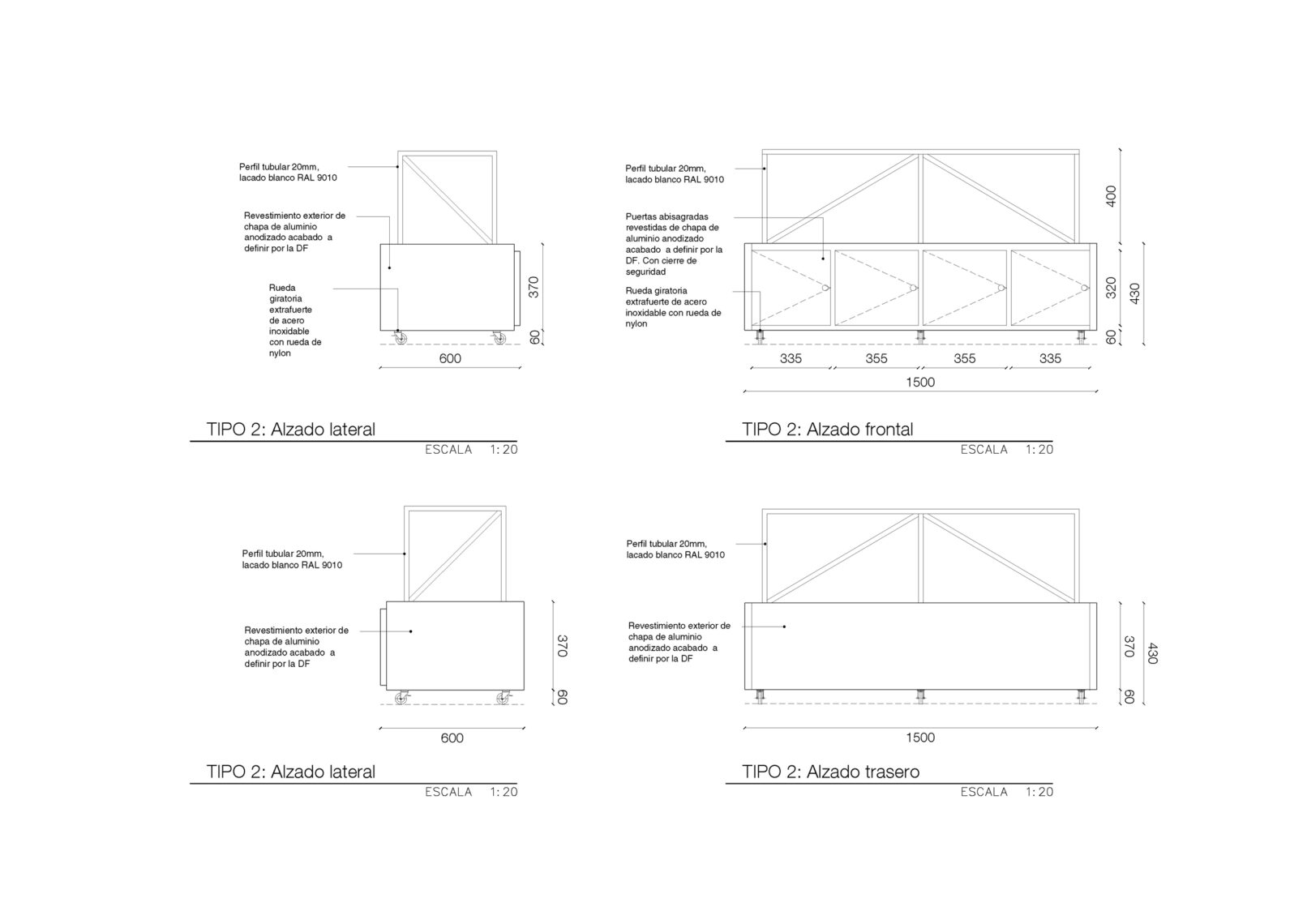 Perfil tubular 20mm, lacado blanco RAL 9010

Revestimiento exterior de chapa de aluminio anodizado acabado a definir por la DF

Rueda giratoria extrafuerte de acero inoxidable con rueda de nylon

370

60

600

TIPO 2: Alzado lateral

ESCALA 1:20

Perfil tubular 20mm, lacado blanco RAL 9010

Puertas abisagradas revestidas de chapa de aluminio anodizado acabado a definir por la DF. Con cierre de seguridad

Rueda giratoria extrafuerte de acero inoxidable con rueda de nylon

400

320

430

60

335 355 355 335

1500

TIPO 2: Alzado frontal

ESCALA 1:20

Perfil tubular 20mm, lacado blanco RAL 9010

Revestimiento exterior de chapa de aluminio anodizado acabado a definir por la DF

370

60

600

TIPO 2: Alzado lateral

ESCALA 1:20

Perfil tubular 20mm, lacado blanco RAL 9010

Revestimiento exterior de chapa de aluminio anodizado acabado a definir por la DF

370

430

60

1500

TIPO 2: Alzado trasero

ESCALA 1:20